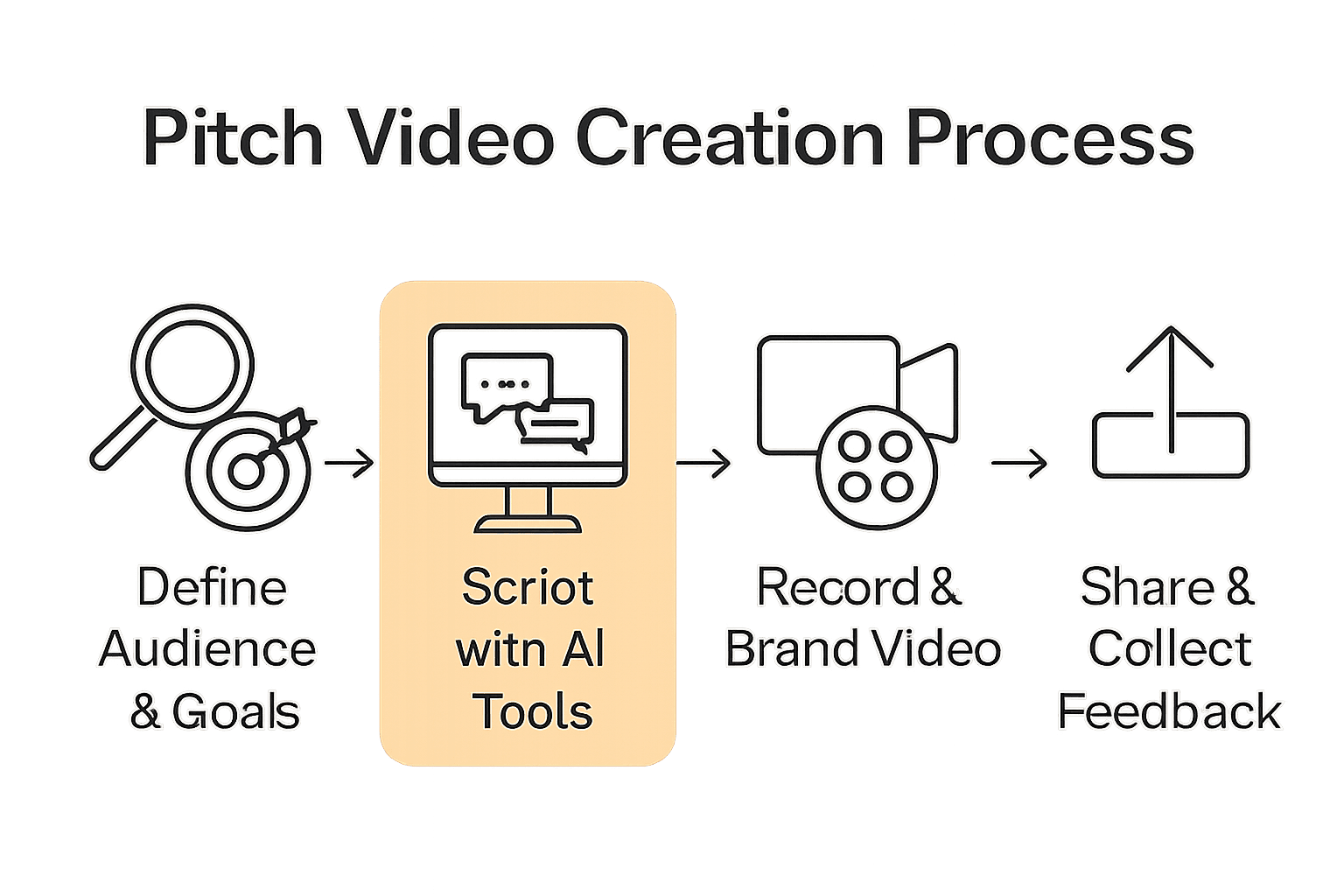 Pitch Video Creation Process

Define Audience & Goals

Scriot witn AI Tools

Record & Brand Video

Share & Collect Feedback